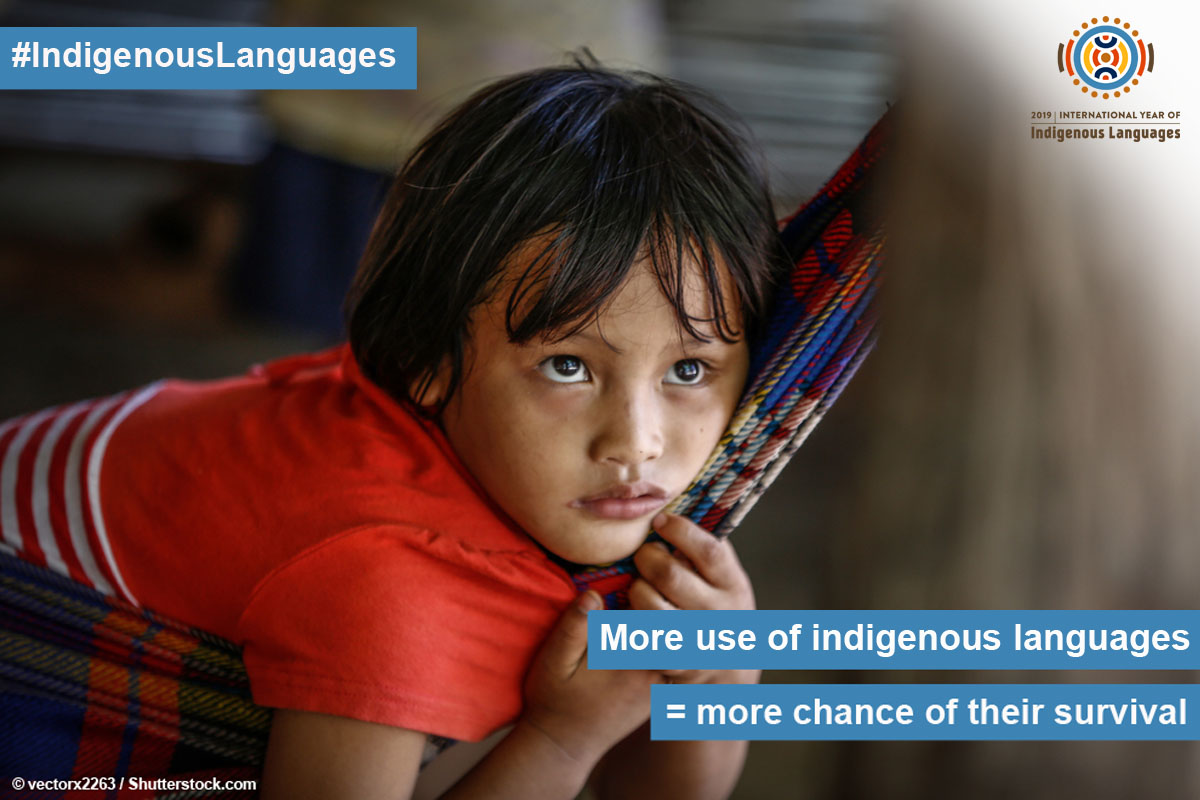 #IndigenousLanguages

2019 | INTERNATIONAL YEAR OF
Indigenous Languages

More use of indigenous languages
= more chance of their survival

© vectorx2263 / Shutterstock.com